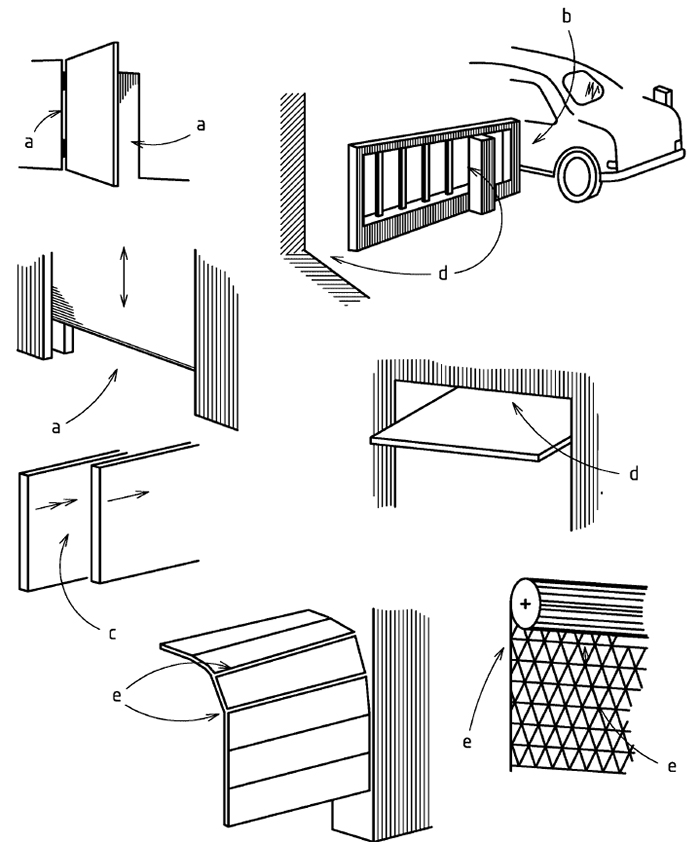 a
a
b
d
a
d
c
e
e
e